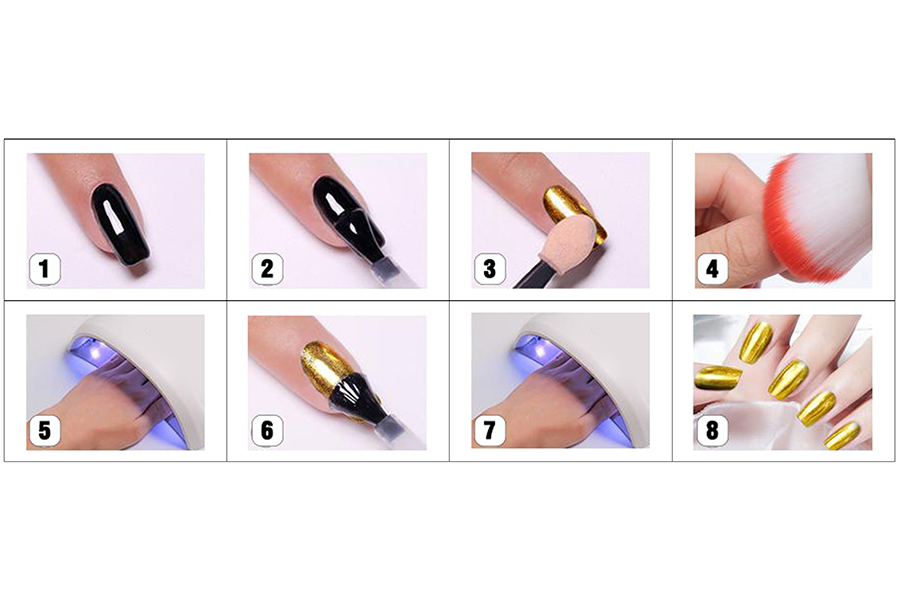 1

2

3

4

5

6

7

8